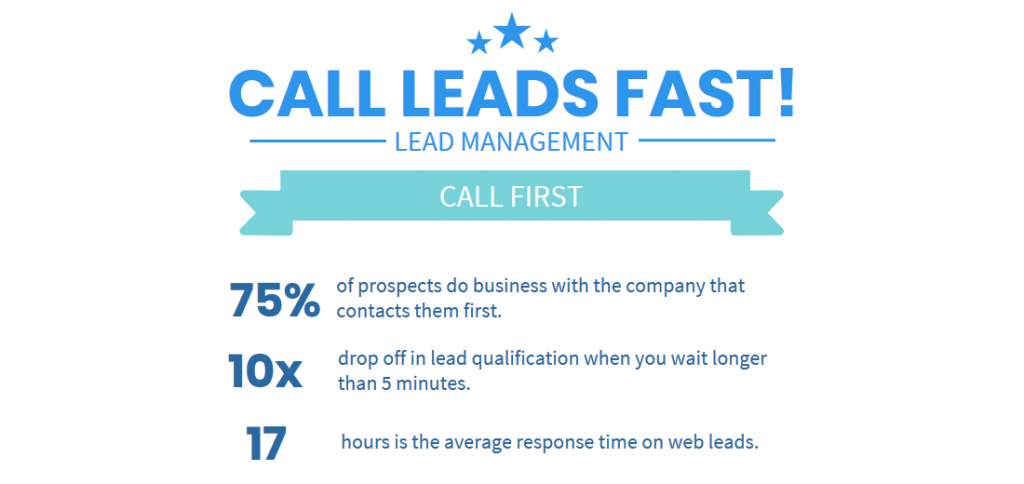 CALL LEADS FAST!

LEAD MANAGEMENT

CALL FIRST

75% of prospects do business with the company that contacts them first.

10x drop off in lead qualification when you wait longer than 5 minutes.

17 hours is the average response time on web leads.